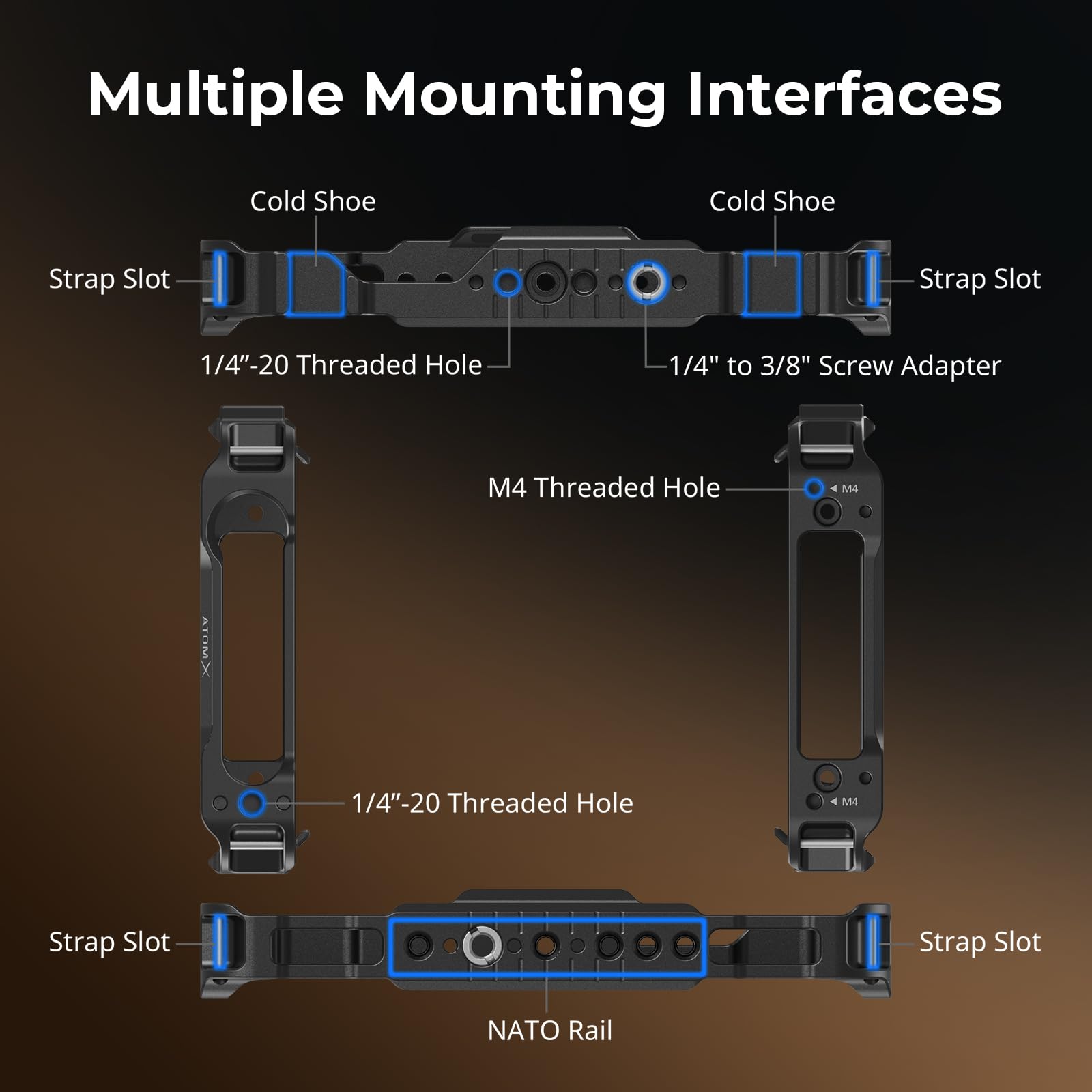 Multiple Mounting Interfaces

Cold Shoe

Cold Shoe

Strap Slot

Strap Slot

1/4”-20 Threaded Hole

1/4" to 3/8" Screw Adapter

M4 Threaded Hole

M4

ATOMX

M4

1/4”-20 Threaded Hole

Strap Slot

Strap Slot

NATO Rail