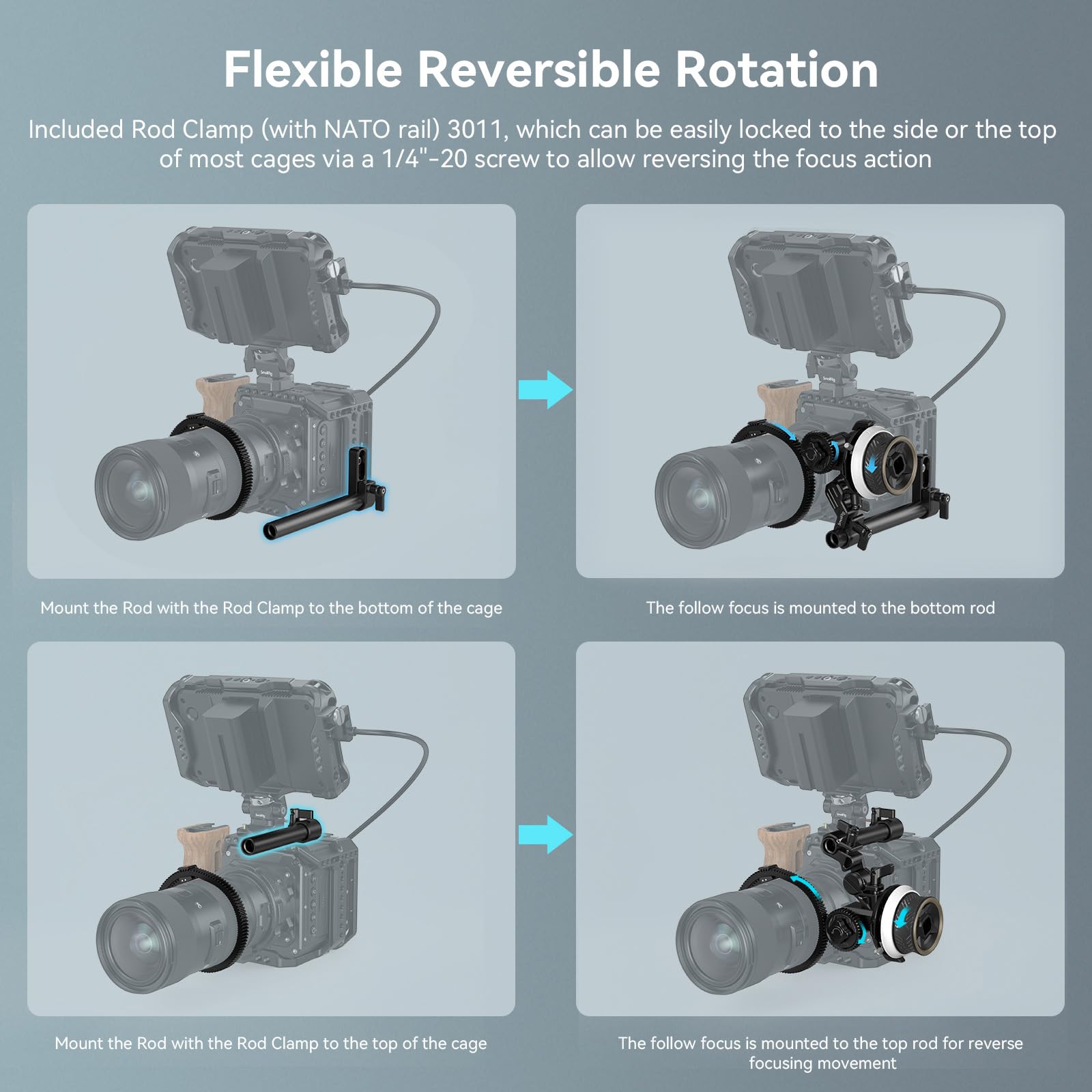 Flexible Reversible Rotation

Included Rod Clamp (with NATO rail) 3011, which can be easily locked to the side or the top of most cages via a 1/4"-20 screw to allow reversing the focus action

Mount the Rod with the Rod Clamp to the bottom of the cage

The follow focus is mounted to the bottom rod

Mount the Rod with the Rod Clamp to the top of the cage

The follow focus is mounted to the top rod for reverse focusing movement