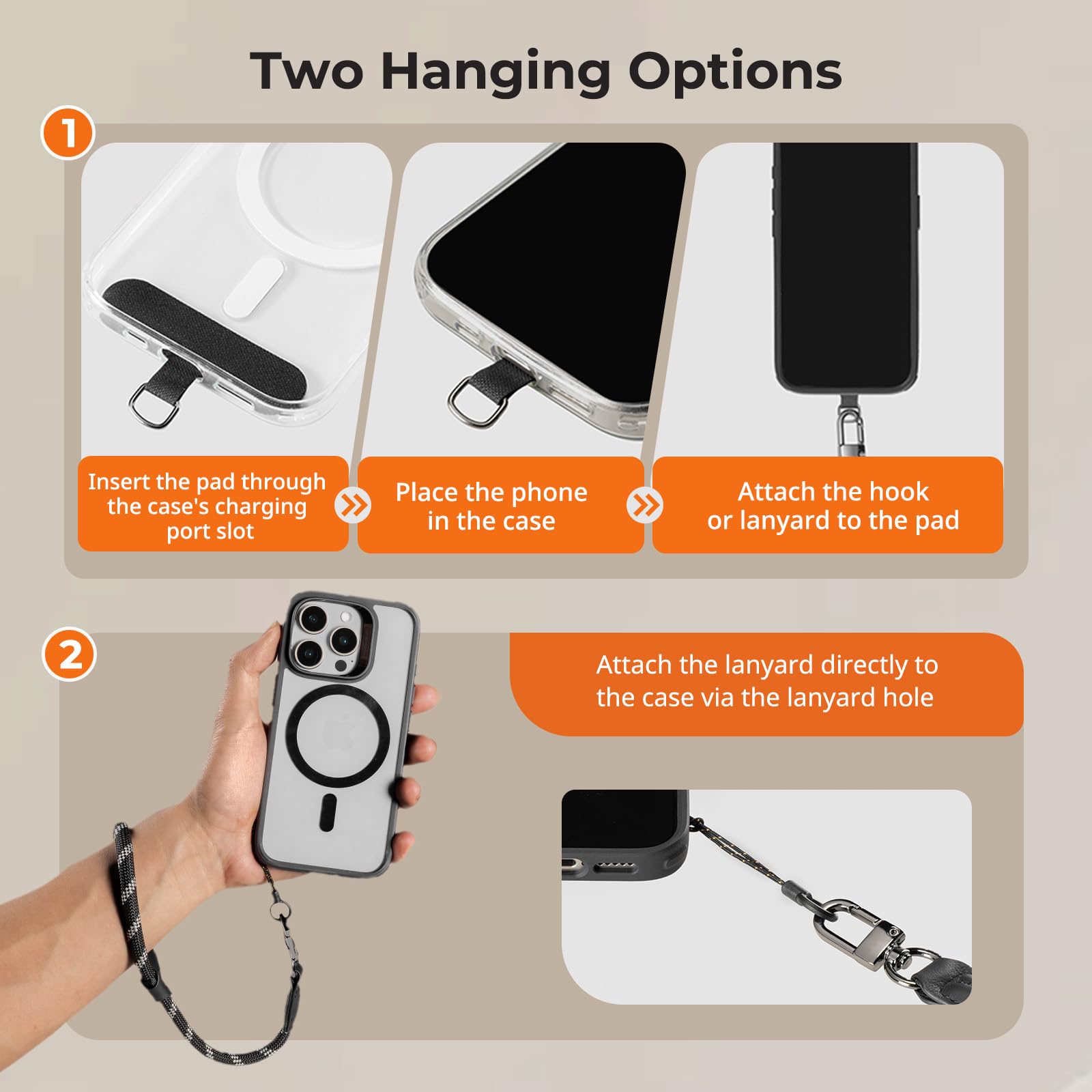 Two Hanging Options

1

Insert the pad through the case's charging port slot

Place the phone in the case

Attach the hook or lanyard to the pad

2

Attach the lanyard directly to the case via the lanyard hole